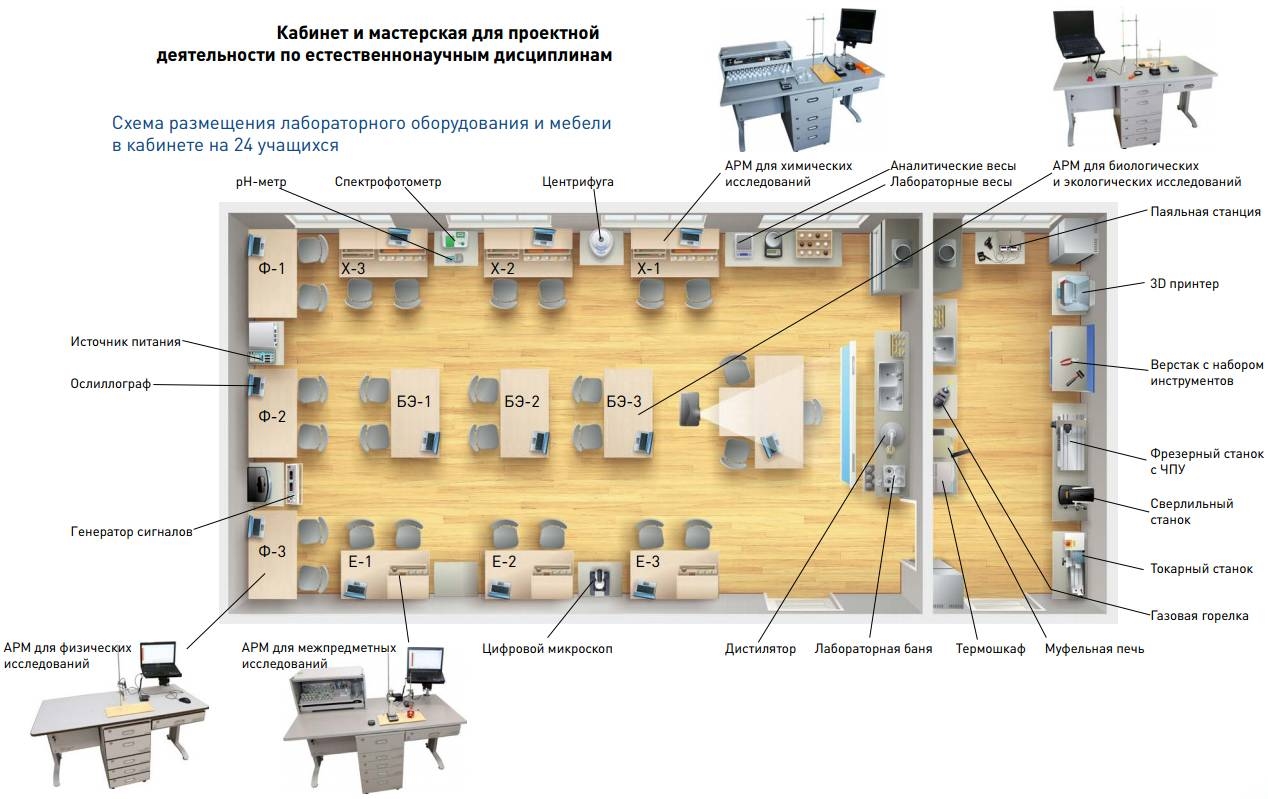 Кабинет и мастерская для проектной деятельности по естественнонаучным дисциплинам

Схема размещения лабораторного оборудования и мебели в кабинете на 24 учащихся

pH-метр
Спектрофотометр
Центрифуга
АРМ для химических исследований
Аналитические весы
Лабораторные весы
АРМ для биологических и экологических исследований
Паяльная станция
3D принтер
Верстак с набором инструментов
Фрезерный станок с ЧПУ
Сверлильный станок
Токарный станок
Газовая горелка
Источник питания
Осциллограф
Генератор сигналов
Ф-1
Х-3
Х-2
Х-1
Ф-2
БЭ-1
БЭ-2
БЭ-3
Ф-3
Е-1
Е-2
Е-3
АРМ для физических исследований
АРМ для межпредметных исследований
Цифровой микроскоп
Дистилятор
Лабораторная баня
Термошкаф
Муфельная печь