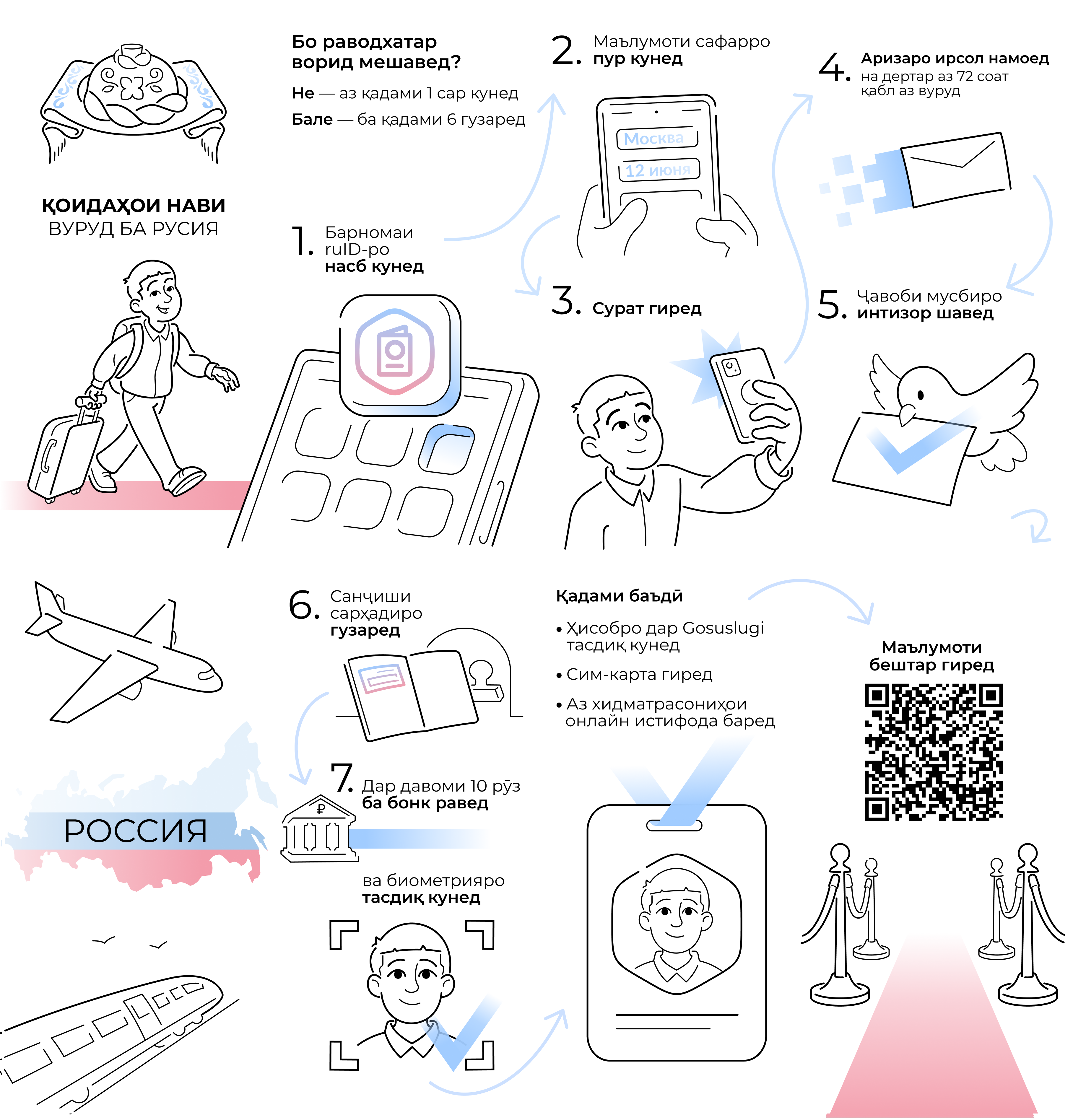 ҚОИДАҲОИ НАВИ
ВУРУД БА РУСИЯ

Бо раводхатар ворид мешавед?

Не — аз қадами 1 сар кунед

Бале — ба қадами 6 гузаред

1. Барномаи ruID-ро насб кунед

2. Маълумоти сафарро пур кунед

Москва

12 июня

3. Сурат гиред

4. Аризаро ирсол намоед на дертар аз 72 соат қабл аз вуруд

5. Ҷавоби мусбиро интизор шавед

РОССИЯ

6. Санҷиши сарҳадиро гузаред

7. Дар давоми 10 рӯз ба бонк равед

₽

ва биометрияро тасдиқ кунед

Қадами баъдӣ

• Ҳисобро дар Gosuslugi тасдиқ кунед

• Сим-карта гиред

• Аз хидматрасониҳои онлайн истифода баред

Маълумоти бештар гиред